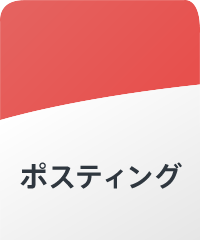 ポスティング